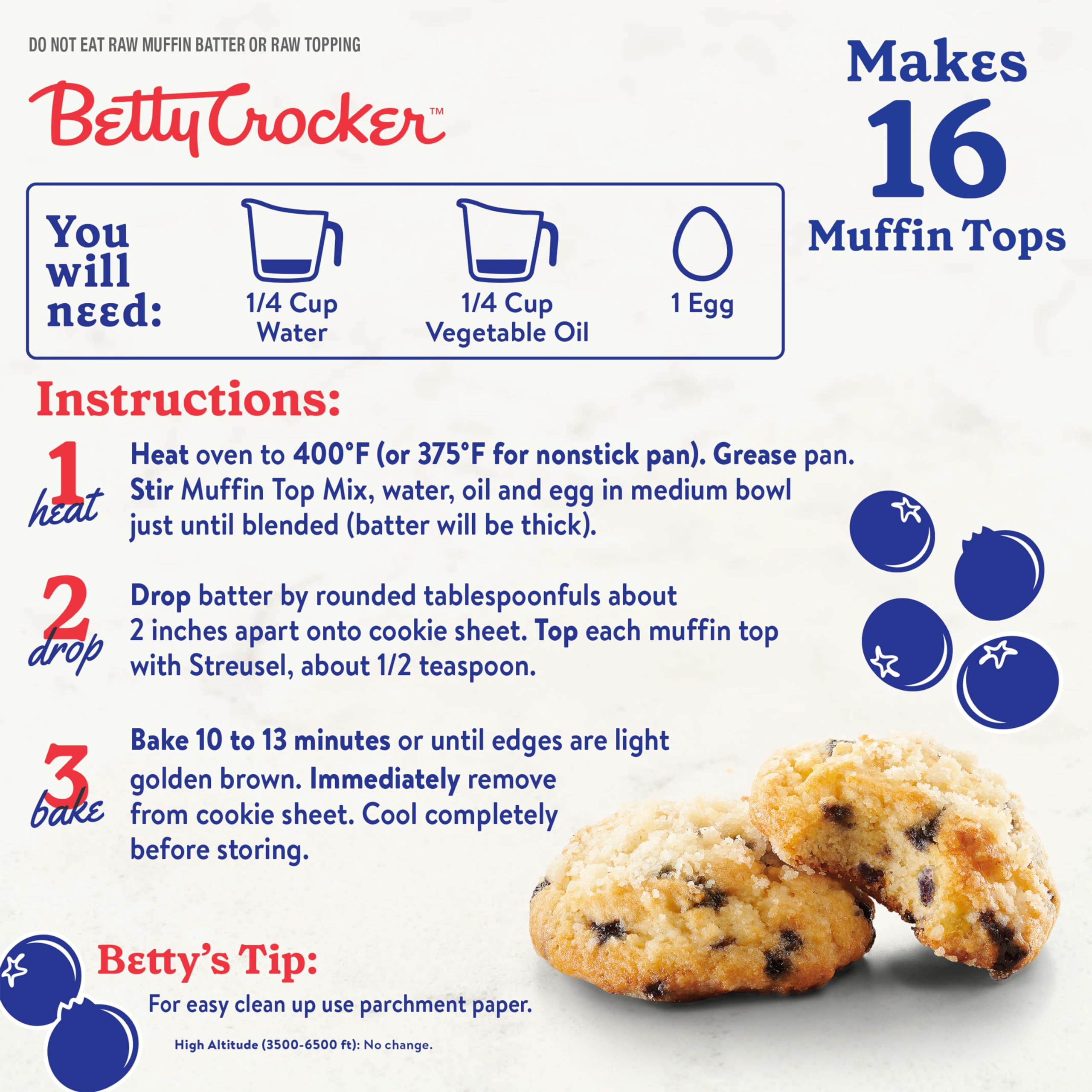 DO NOT EAT RAW MUFFIN BATTER OR RAW TOPPING

Betty Crocker™

Makes 16 Muffin Tops

You will need:

1/4 Cup Water

1/4 Cup Vegetable Oil

1 Egg

Instructions:

1 heat Heat oven to 400°F (or 375°F for nonstick pan). Grease pan. Stir Muffin Top Mix, water, oil and egg in medium bowl just until blended (batter will be thick).

2 drop Drop batter by rounded tablespoonfuls about 2 inches apart onto cookie sheet. Top each muffin top with Streusel, about 1/2 teaspoon.

3 bake Bake 10 to 13 minutes or until edges are light golden brown. Immediately remove from cookie sheet. Cool completely before storing.

Betty's Tip:

For easy clean up use parchment paper.

High Altitude (3500-6500 ft): No change.