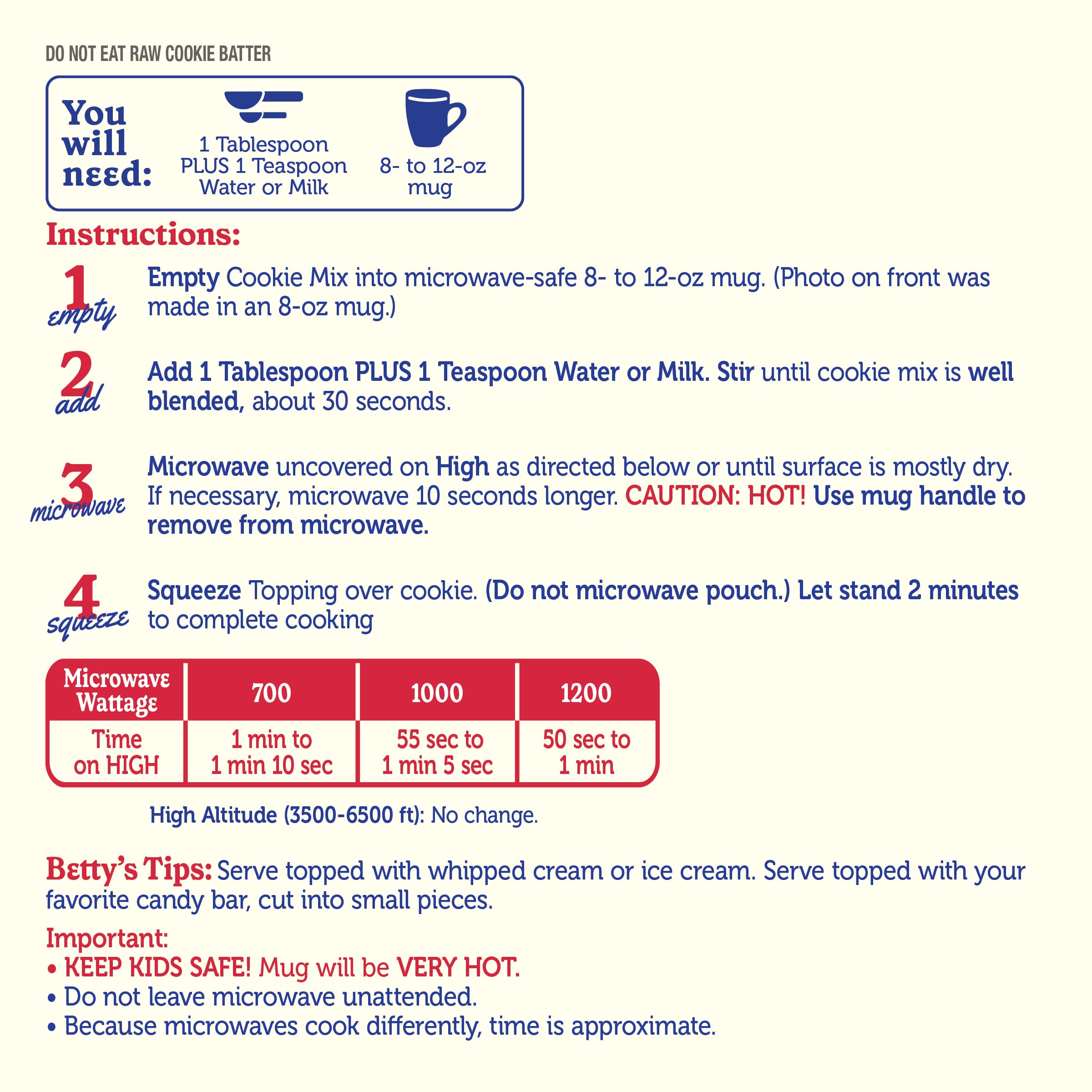 DO NOT EAT RAW COOKIE BATTER

You will need:

1 Tablespoon PLUS 1 Teaspoon Water or Milk

8- to 12-oz mug

Instructions:

1 empty Empty Cookie Mix into microwave-safe 8- to 12-oz mug. (Photo on front was made in an 8-oz mug.)

2 add Add 1 Tablespoon PLUS 1 Teaspoon Water or Milk. Stir until cookie mix is well blended, about 30 seconds.

3 microwave Microwave uncovered on High as directed below or until surface is mostly dry. If necessary, microwave 10 seconds longer. CAUTION: HOT! Use mug handle to remove from microwave.

4 squeeze Squeeze Topping over cookie. (Do not microwave pouch.) Let stand 2 minutes to complete cooking

| Microwave Wattage | 700 | 1000 | 1200 |
|---|---|---|---|
| Time on HIGH | 1 min to 1 min 10 sec | 55 sec to 1 min 5 sec | 50 sec to 1 min |

High Altitude (3500-6500 ft): No change.

Betty's Tips: Serve topped with whipped cream or ice cream. Serve topped with your favorite candy bar, cut into small pieces.

Important:
• KEEP KIDS SAFE! Mug will be VERY HOT.
• Do not leave microwave unattended.
• Because microwaves cook differently, time is approximate.