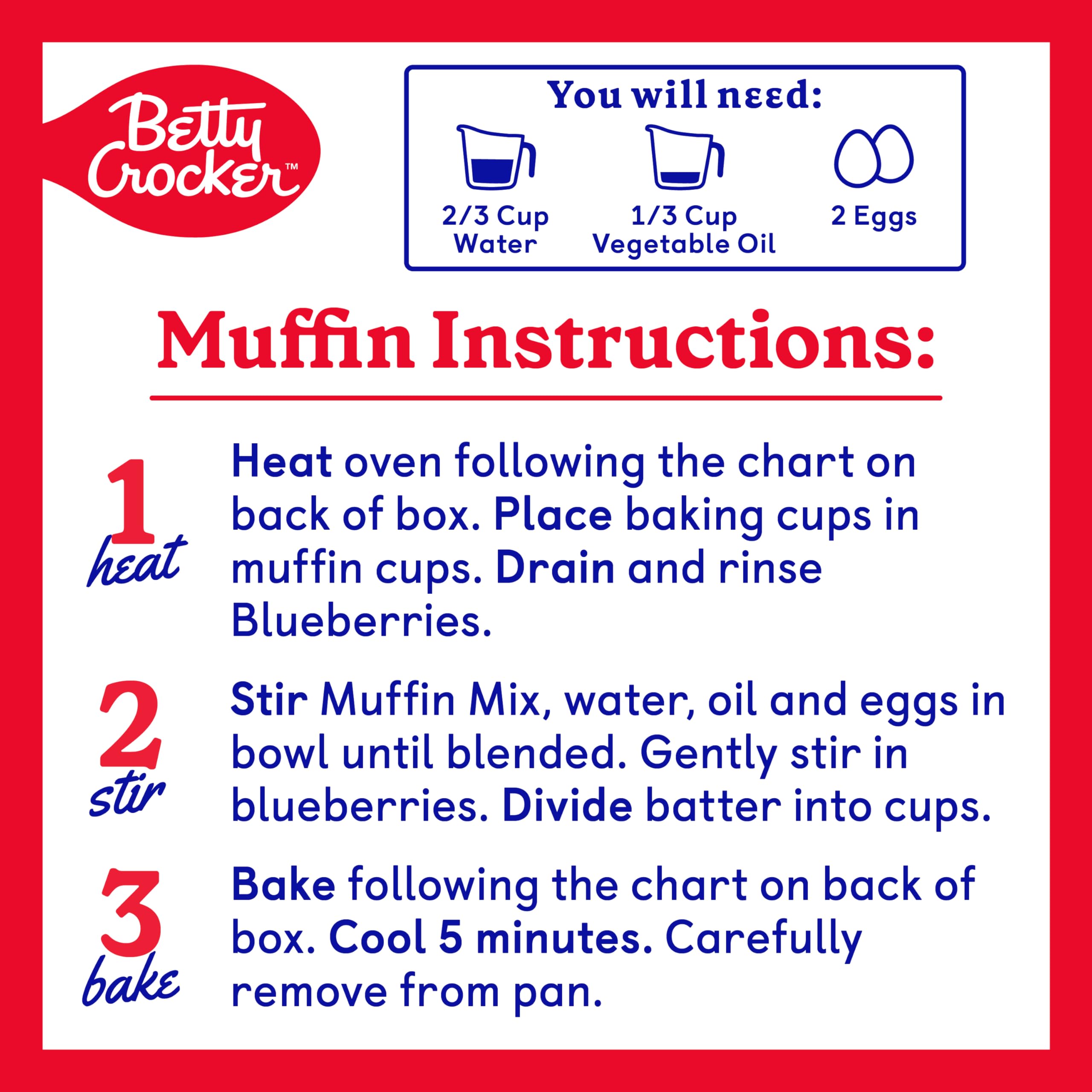 Betty Crocker™

You will need:

2/3 Cup Water

1/3 Cup Vegetable Oil

2 Eggs

Muffin Instructions:

1 heat
Heat oven following the chart on back of box. Place baking cups in muffin cups. Drain and rinse Blueberries.

2 stir
Stir Muffin Mix, water, oil and eggs in bowl until blended. Gently stir in blueberries. Divide batter into cups.

3 bake
Bake following the chart on back of box. Cool 5 minutes. Carefully remove from pan.